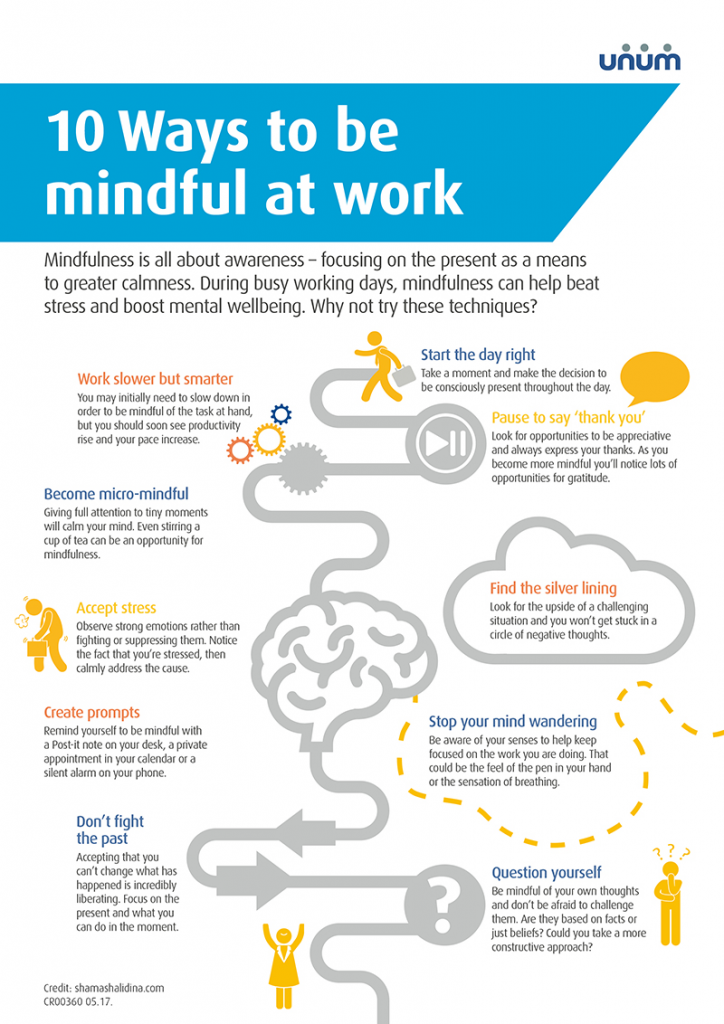 unum

10 Ways to be mindful at work

Mindfulness is all about awareness – focusing on the present as a means to greater calmness. During busy working days, mindfulness can help beat stress and boost mental wellbeing. Why not try these techniques?

Start the day right
Take a moment and make the decision to be consciously present throughout the day.

Work slower but smarter
You may initially need to slow down in order to be mindful of the task at hand, but you should soon see productivity rise and your pace increase.

Pause to say 'thank you'
Look for opportunities to be appreciative and always express your thanks. As you become more mindful you'll notice lots of opportunities for gratitude.

Become micro-mindful
Giving full attention to tiny moments will calm your mind. Even stirring a cup of tea can be an opportunity for mindfulness.

Find the silver lining
Look for the upside of a challenging situation and you won't get stuck in a circle of negative thoughts.

Accept stress
Observe strong emotions rather than fighting or suppressing them. Notice the fact that you're stressed, then calmly address the cause.

Create prompts
Remind yourself to be mindful with a Post-it note on your desk, a private appointment in your calendar or a silent alarm on your phone.

Stop your mind wandering
Be aware of your senses to help keep focused on the work you are doing. That could be the feel of the pen in your hand or the sensation of breathing.

Don't fight the past
Accepting that you can't change what has happened is incredibly liberating. Focus on the present and what you can do in the moment.

Question yourself
Be mindful of your own thoughts and don't be afraid to challenge them. Are they based on facts or just beliefs? Could you take a more constructive approach?

Credit: shamashalidina.com
CR00360 05.17.